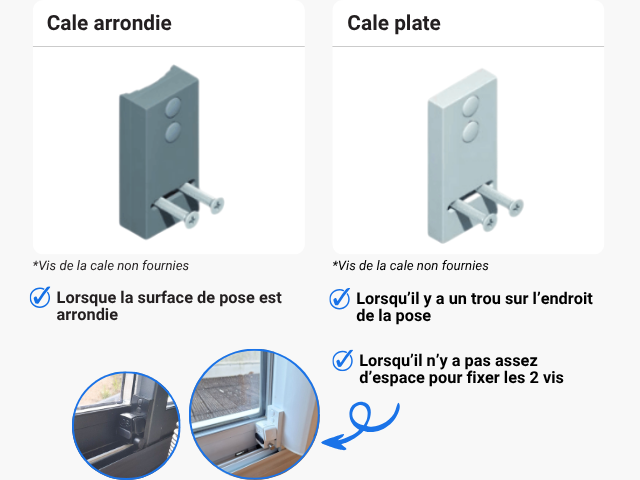 Cale arrondie

*Vis de la cale non fournies

Lorsque la surface de pose est arrondie

Cale plate

*Vis de la cale non fournies

Lorsqu'il y a un trou sur l'endroit de la pose

Lorsqu'il n'y a pas assez d'espace pour fixer les 2 vis